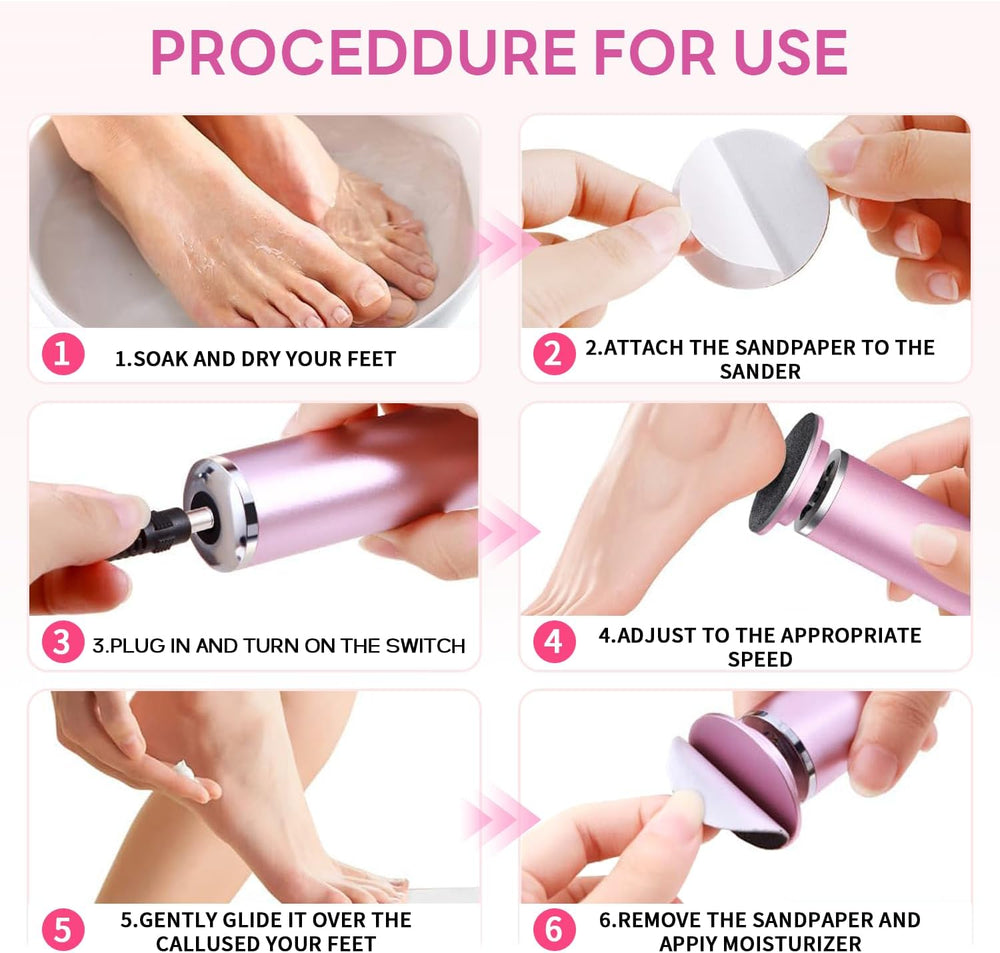 PROCEDDURE FOR USE

1 1.SOAK AND DRY YOUR FEET

2 2.ATTACH THE SANDPAPER TO THE SANDER

3 3.PLUG IN AND TURN ON THE SWITCH

4 4.ADJUST TO THE APPROPRIATE SPEED

5 5.GENTLY GLIDE IT OVER THE CALLUSED YOUR FEET

6 6.REMOVE THE SANDPAPER AND APPIY MOISTURIZER